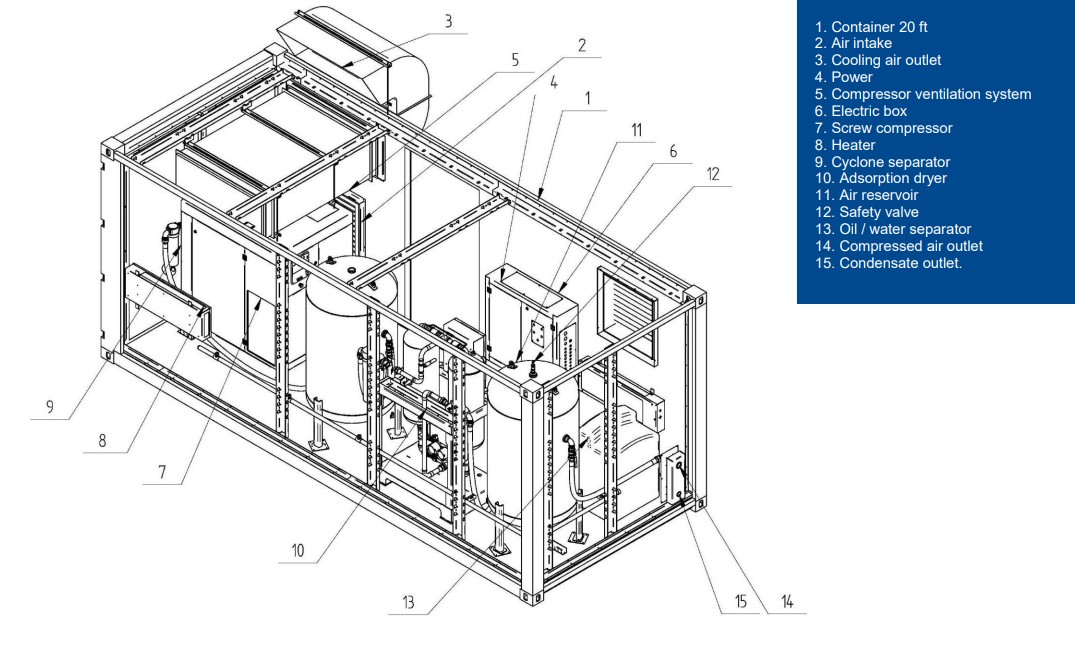 3
5
2
4
1
11
6
12
9
8
7
10
13
15
14

1. Container 20 ft
2. Air intake
3. Cooling air outlet
4. Power
5. Compressor ventilation system
6. Electric box
7. Screw compressor
8. Heater
9. Cyclone separator
10. Adsorption dryer
11. Air reservoir
12. Safety valve
13. Oil / water separator
14. Compressed air outlet
15. Condensate outlet.