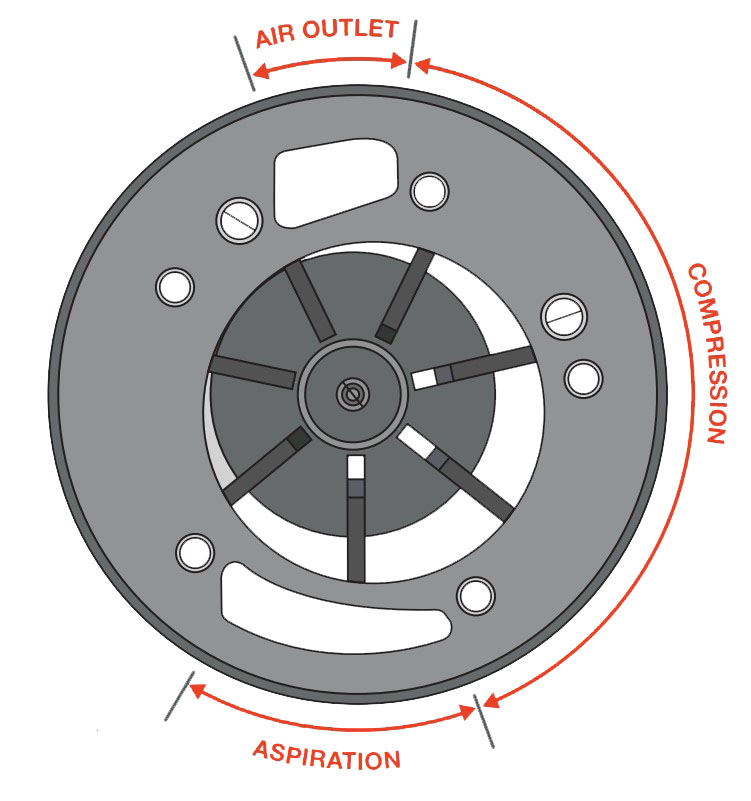 AIR OUTLET

COMPRESSION

ASPIRATION